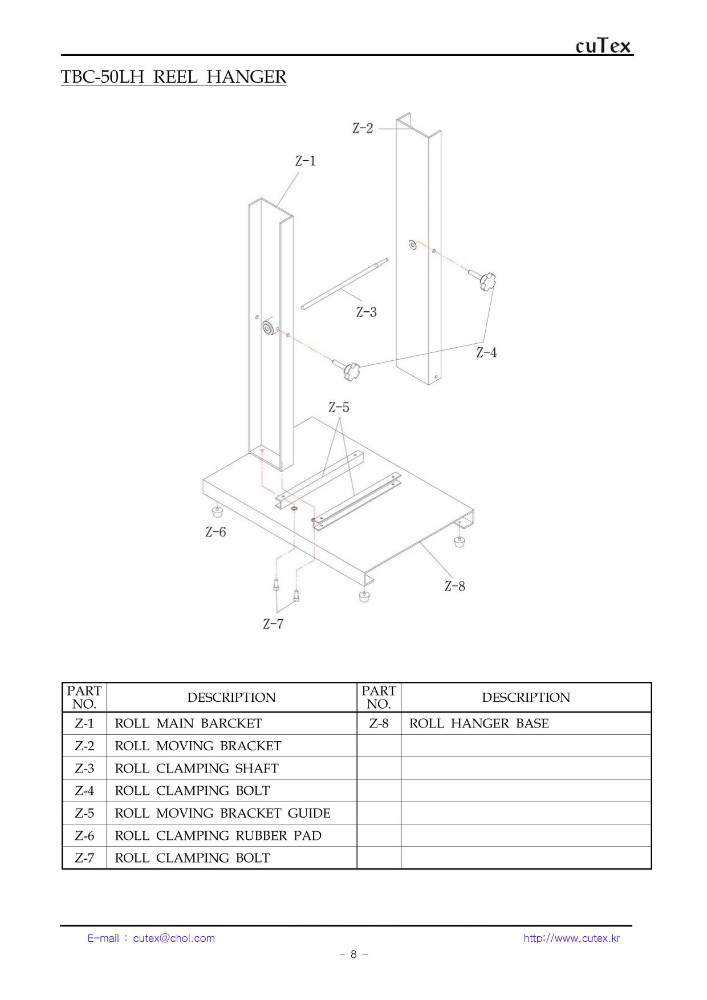 cuTex

TBC-50LH REEL HANGER

Z-2
Z-1
Z-3
Z-4
Z-5
Z-6
Z-8
Z-7

| PART NO. | DESCRIPTION | PART NO. | DESCRIPTION |
|---|---|---|---|
| Z-1 | ROLL MAIN BARCKET | Z-8 | ROLL HANGER BASE |
| Z-2 | ROLL MOVING BRACKET | | |
| Z-3 | ROLL CLAMPING SHAFT | | |
| Z-4 | ROLL CLAMPING BOLT | | |
| Z-5 | ROLL MOVING BRACKET GUIDE | | |
| Z-6 | ROLL CLAMPING RUBBER PAD | | |
| Z-7 | ROLL CLAMPING BOLT | | |

E-mail : cutex@chol.com
http://www.cutex.kr
- 8 -