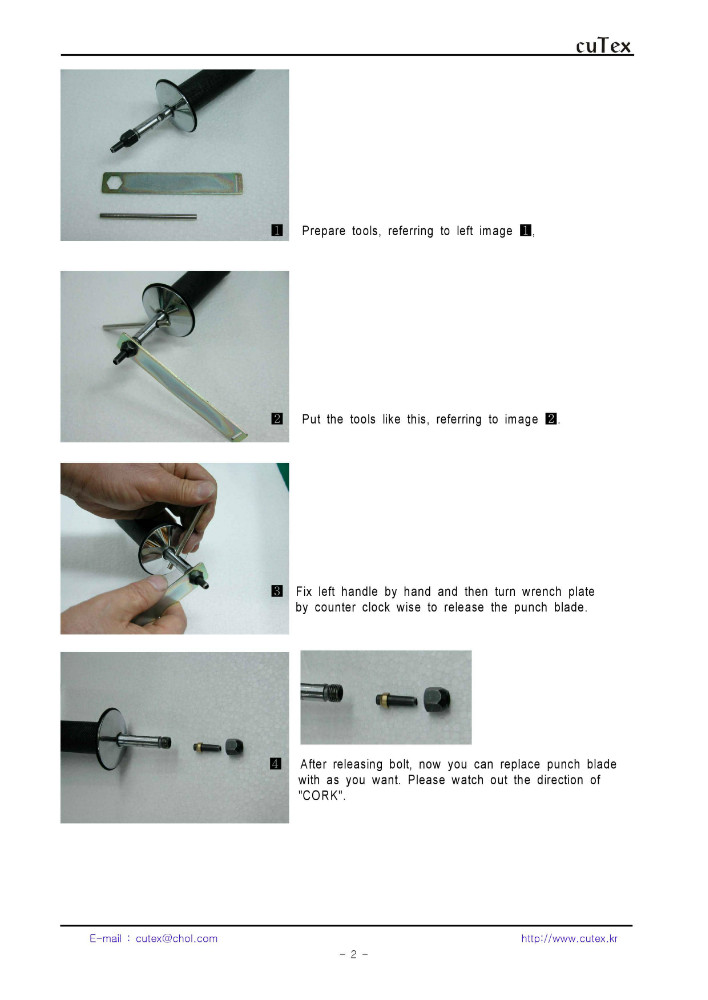 cuTex

1 Prepare tools, referring to left image 1,

2 Put the tools like this, referring to image 2.

3 Fix left handle by hand and then turn wrench plate by counter clock wise to release the punch blade.

4 After releasing bolt, now you can replace punch blade with as you want. Please watch out the direction of "CORK".

E-mail : cutex@chol.com

http://www.cutex.kr

- 2 -