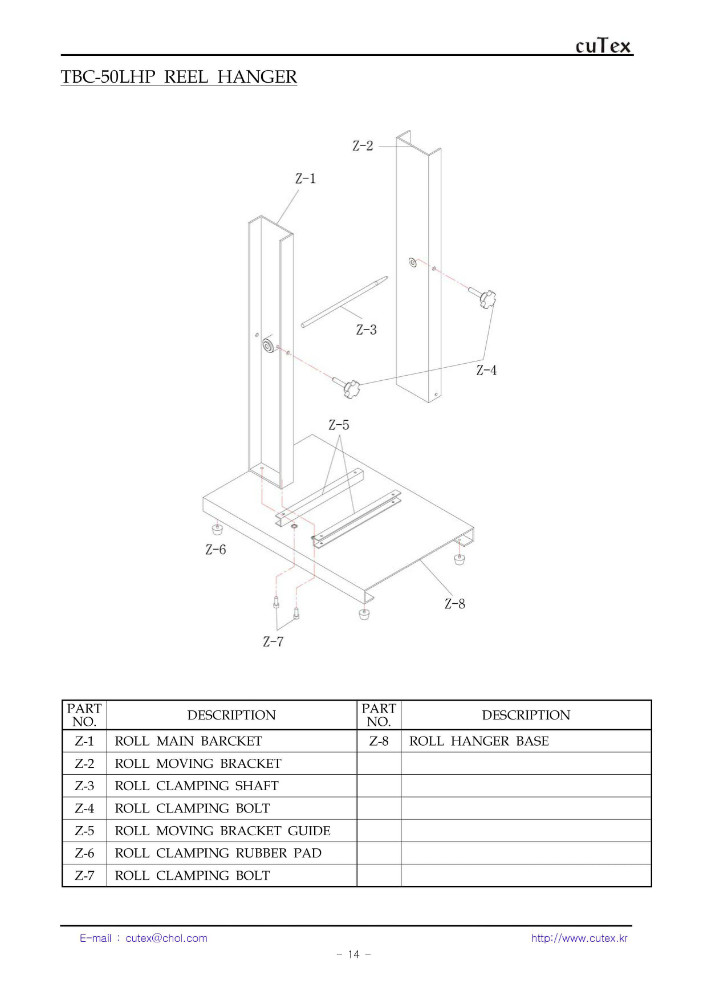 cuTex

TBC-50LHP REEL HANGER

Z-2

Z-1

Z-3

Z-4

Z-5

Z-6

Z-8

Z-7

| PART NO. | DESCRIPTION | PART NO. | DESCRIPTION |
|---|---|---|---|
| Z-1 | ROLL MAIN BARCKET | Z-8 | ROLL HANGER BASE |
| Z-2 | ROLL MOVING BRACKET | | |
| Z-3 | ROLL CLAMPING SHAFT | | |
| Z-4 | ROLL CLAMPING BOLT | | |
| Z-5 | ROLL MOVING BRACKET GUIDE | | |
| Z-6 | ROLL CLAMPING RUBBER PAD | | |
| Z-7 | ROLL CLAMPING BOLT | | |

E-mail : cutex@chol.com

http://www.cutex.kr

- 14 -