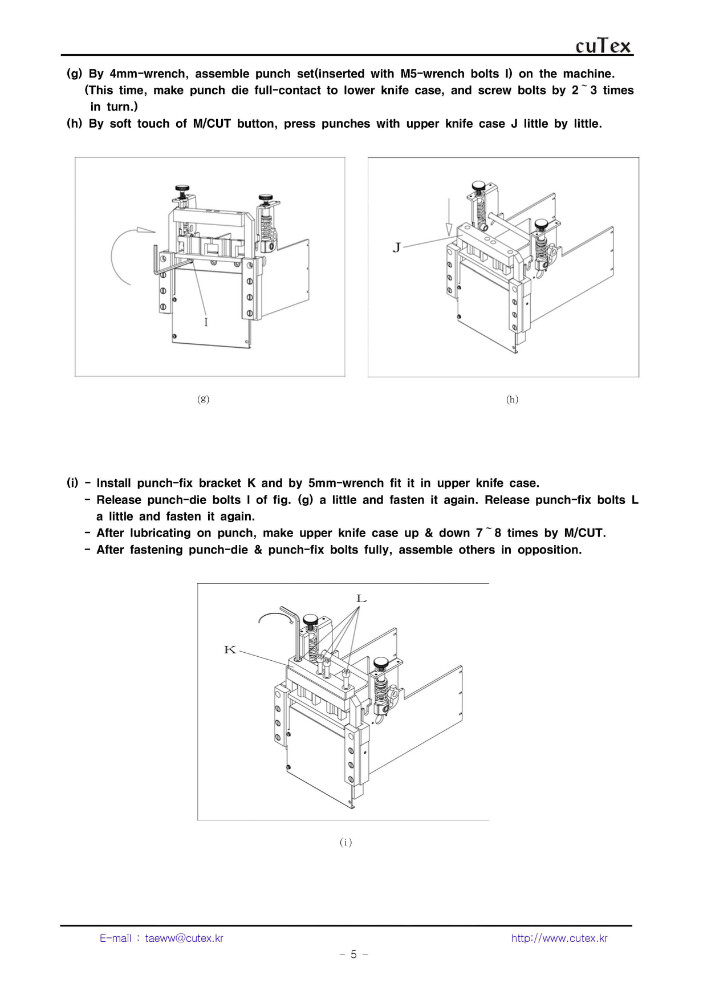 cuTex

(g) By 4mm-wrench, assemble punch set(inserted with M5-wrench bolts I) on the machine. (This time, make punch die full-contact to lower knife case, and screw bolts by 2 ~ 3 times in turn.)

(h) By soft touch of M/CUT button, press punches with upper knife case J little by little.

I

J

(g)

(h)

(i) - Install punch-fix bracket K and by 5mm-wrench fit it in upper knife case.
- Release punch-die bolts I of fig. (g) a little and fasten it again. Release punch-fix bolts L a little and fasten it again.
- After lubricating on punch, make upper knife case up & down 7 ~ 8 times by M/CUT.
- After fastening punch-die & punch-fix bolts fully, assemble others in opposition.

L

K

(i)

E-mail : taeww@cutex.kr

http://www.cutex.kr

- 5 -